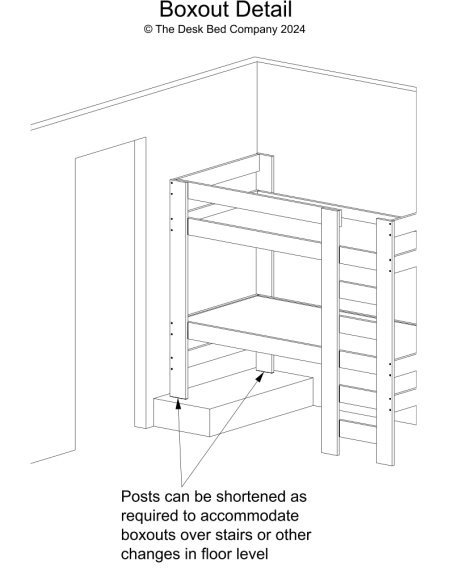 Boxout Detail
© The Desk Bed Company 2024

Posts can be shortened as required to accommodate boxouts over stairs or other changes in floor level